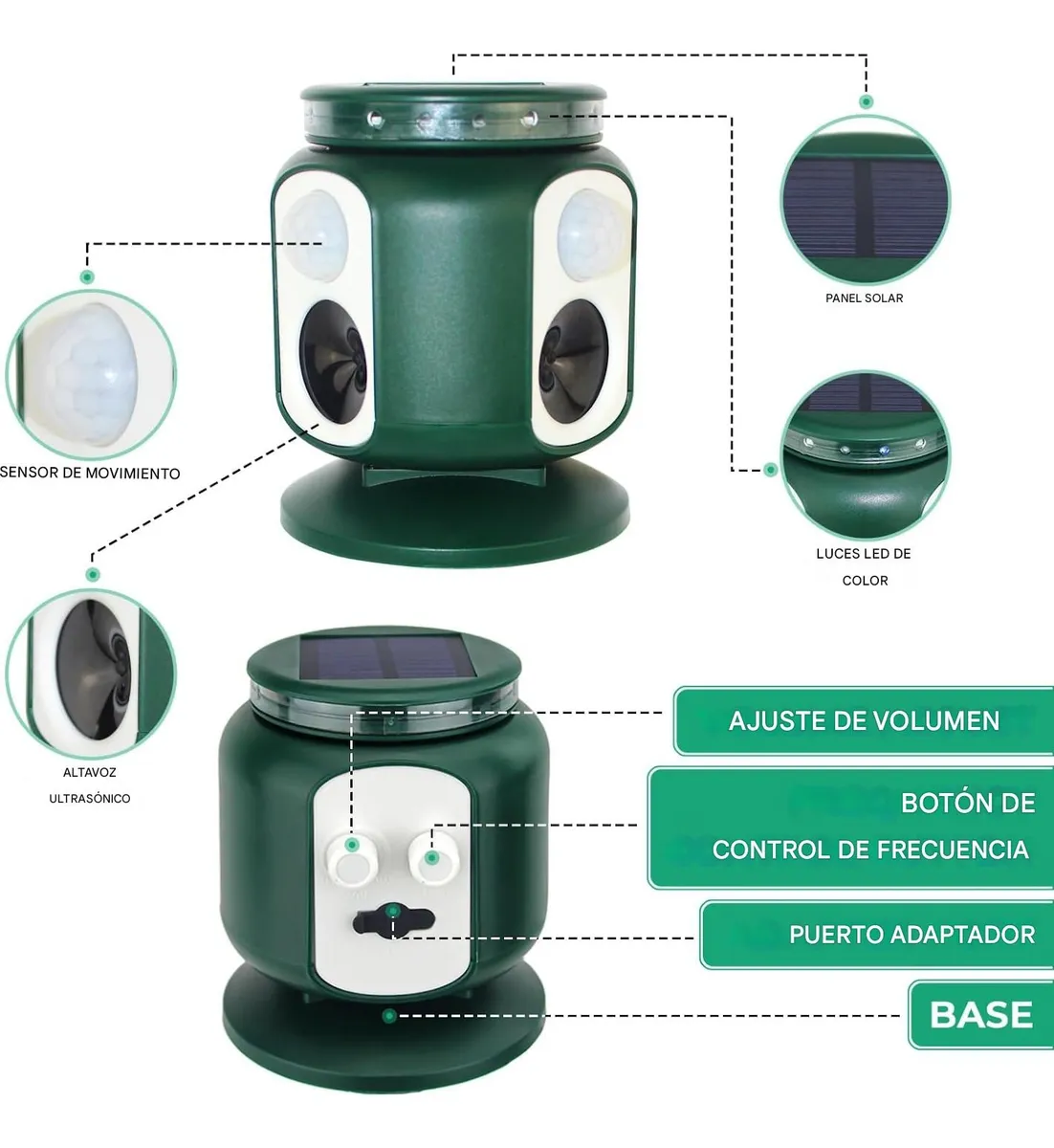 PANEL SOLAR

SENSOR DE MOVIMIENTO

LUCES LED DE COLOR

ALTAVOZ ULTRASÓNICO

AJUSTE DE VOLUMEN

BOTÓN DE CONTROL DE FRECUENCIA

PUERTO ADAPTADOR

BASE